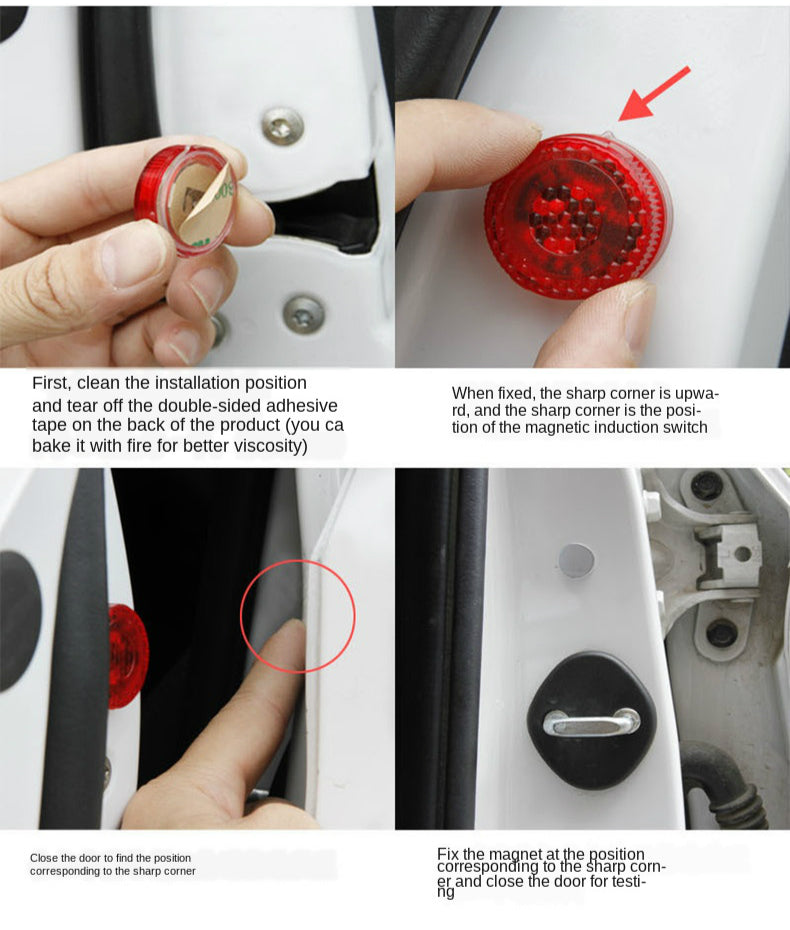 First, clean the installation position and tear off the double-sided adhesive tape on the back of the product (you ca bake it with fire for better viscosity)

When fixed, the sharp corner is upward, and the sharp corner is the position of the magnetic induction switch

Close the door to find the position corresponding to the sharp corner

Fix the magnet at the position corresponding to the sharp corner and close the door for testing